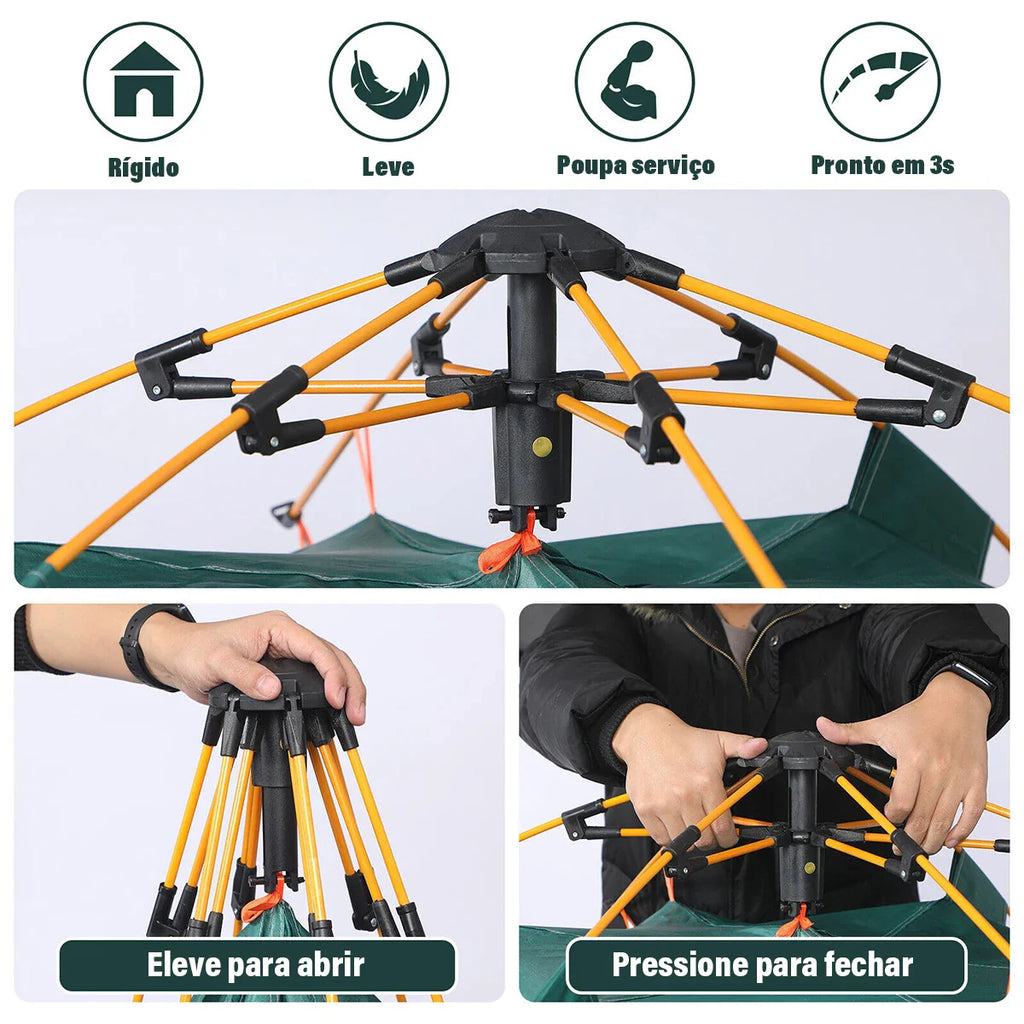 Rígido

Leve

Poupa serviço

Pronto em 3s

Eleve para abrir

Pressione para fechar